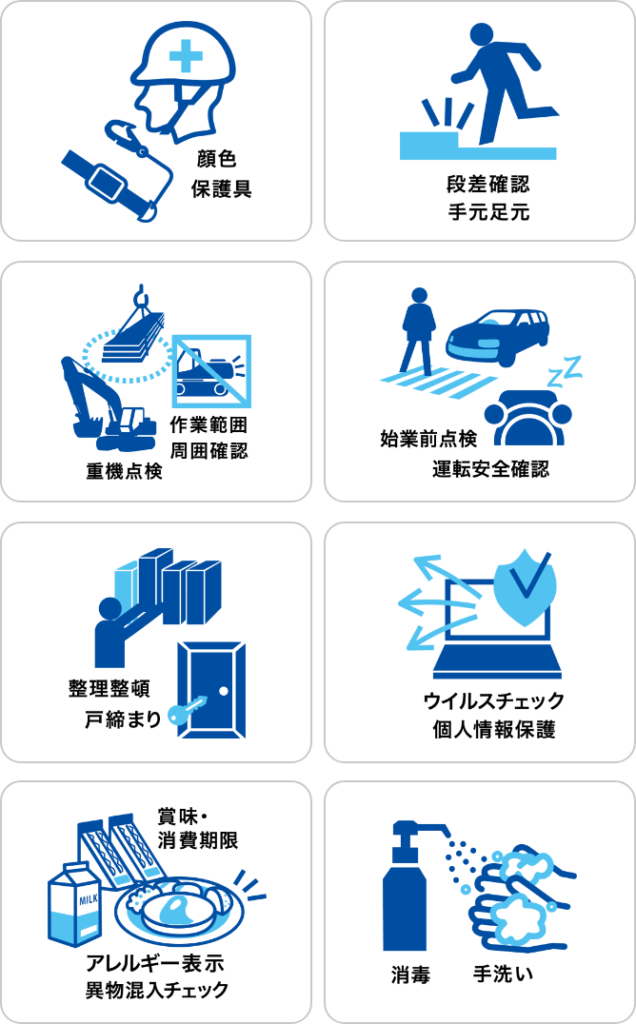 顔色
保護具

段差確認
手元足元

作業範囲
周囲確認
重機点検

始業前点検
運転安全確認

整理整頓
戸締まり

ウイルスチェック
個人情報保護

賞味・
消費期限
MILK
アレルギー表示
異物混入チェック

消毒
手洗い